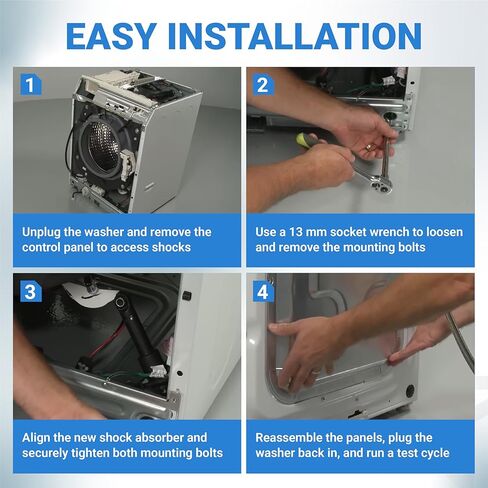 EASY INSTALLATION

1

Unplug the washer and remove the control panel to access shocks

2

Use a 13 mm socket wrench to loosen and remove the mounting bolts

3

Align the new shock absorber and securely tighten both mounting bolts

4

Reassemble the panels, plug the washer back in, and run a test cycle