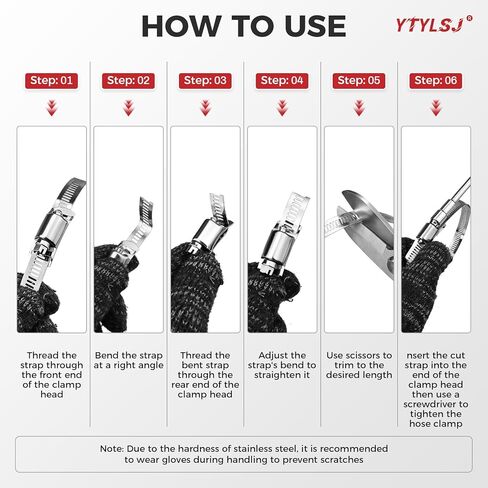 HOW TO USE

YTYLSJ®

Step: 01

Thread the strap through the front end of the clamp head

Step: 02

Bend the strap at a right angle

Step: 03

Thread the bent strap through the rear end of the clamp head

Step: 04

Adjust the strap's bend to straighten it

Step: 05

Use scissors to trim to the desired length

Step: 06

nsert the cut strap into the end of the clamp head then use a screwdriver to tighten the hose clamp

Note: Due to the hardness of stainless steel, it is recommended to wear gloves during handling to prevent scratches