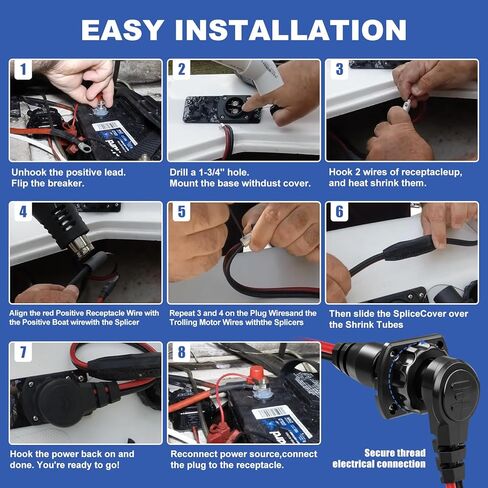 EASY INSTALLATION

1

Unhook the positive lead.
Flip the breaker.

2

Drill a 1-3/4" hole.
Mount the base withdust cover.

3

Hook 2 wires of receptacleup, and heat shrink them.

4

Align the red Positive Receptacle Wire with the Positive Boat wirewith the Splicer

5

Repeat 3 and 4 on the Plug Wiresand the Trolling Motor Wires withthe Splicers

6

Then slide the SpliceCover over the Shrink Tubes

7

Hook the power back on and done. You're ready to go!

8

Reconnect power source,connect the plug to the receptacle.

Secure thread
electrical connection