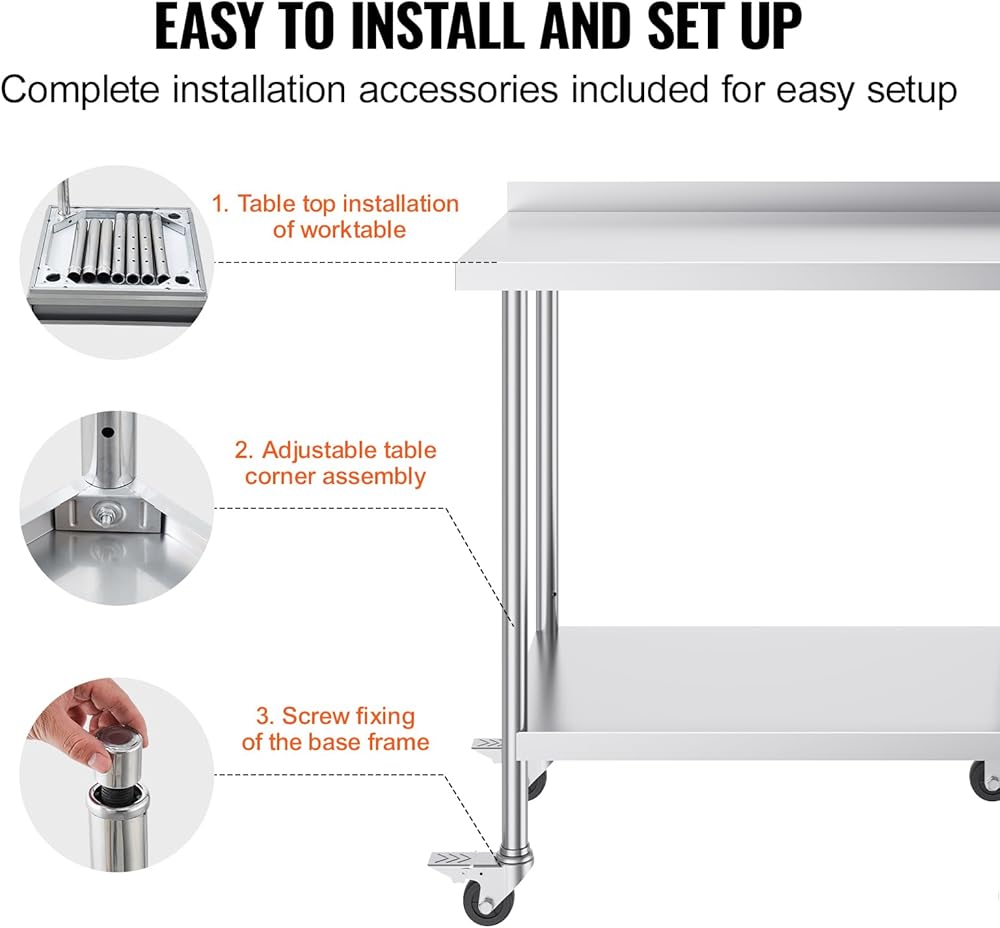 EASY TO INSTALL AND SET UP

Complete installation accessories included for easy setup

1. Table top installation of worktable

2. Adjustable table corner assembly

3. Screw fixing of the base frame