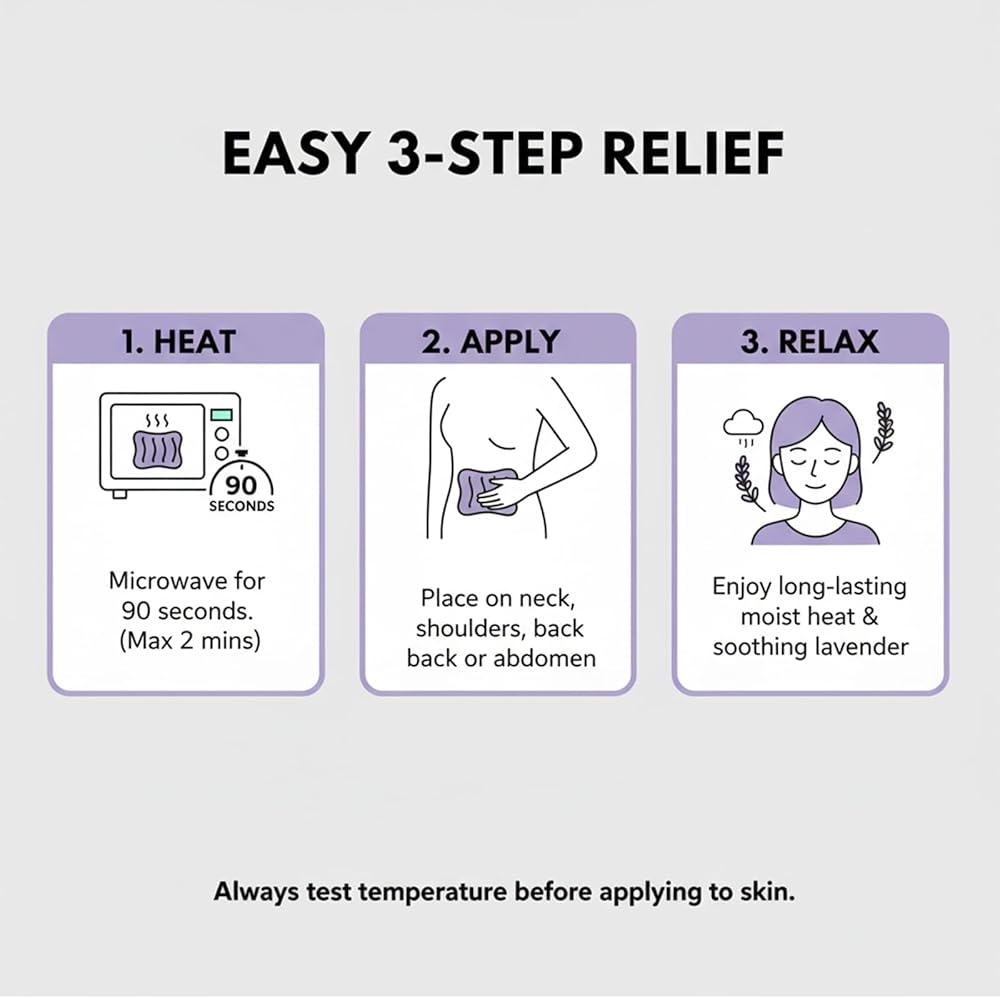 EASY 3-STEP RELIEF

1. HEAT

90 SECONDS

Microwave for 90 seconds. (Max 2 mins)

2. APPLY

Place on neck, shoulders, back back or abdomen

3. RELAX

Enjoy long-lasting moist heat & soothing lavender

Always test temperature before applying to skin.