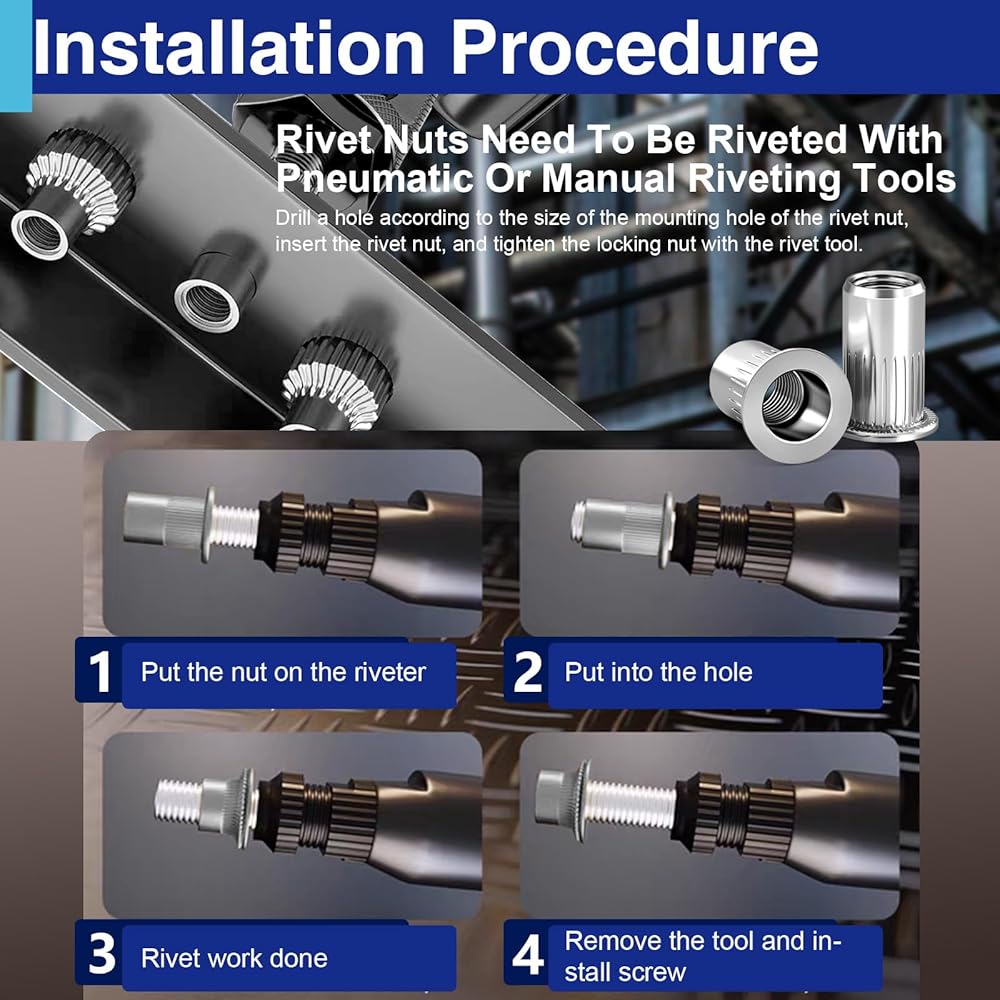 Installation Procedure

Rivet Nuts Need To Be Riveted With Pneumatic Or Manual Riveting Tools

Drill a hole according to the size of the mounting hole of the rivet nut, insert the rivet nut, and tighten the locking nut with the rivet tool.

1 Put the nut on the riveter

2 Put into the hole

3 Rivet work done

4 Remove the tool and install screw