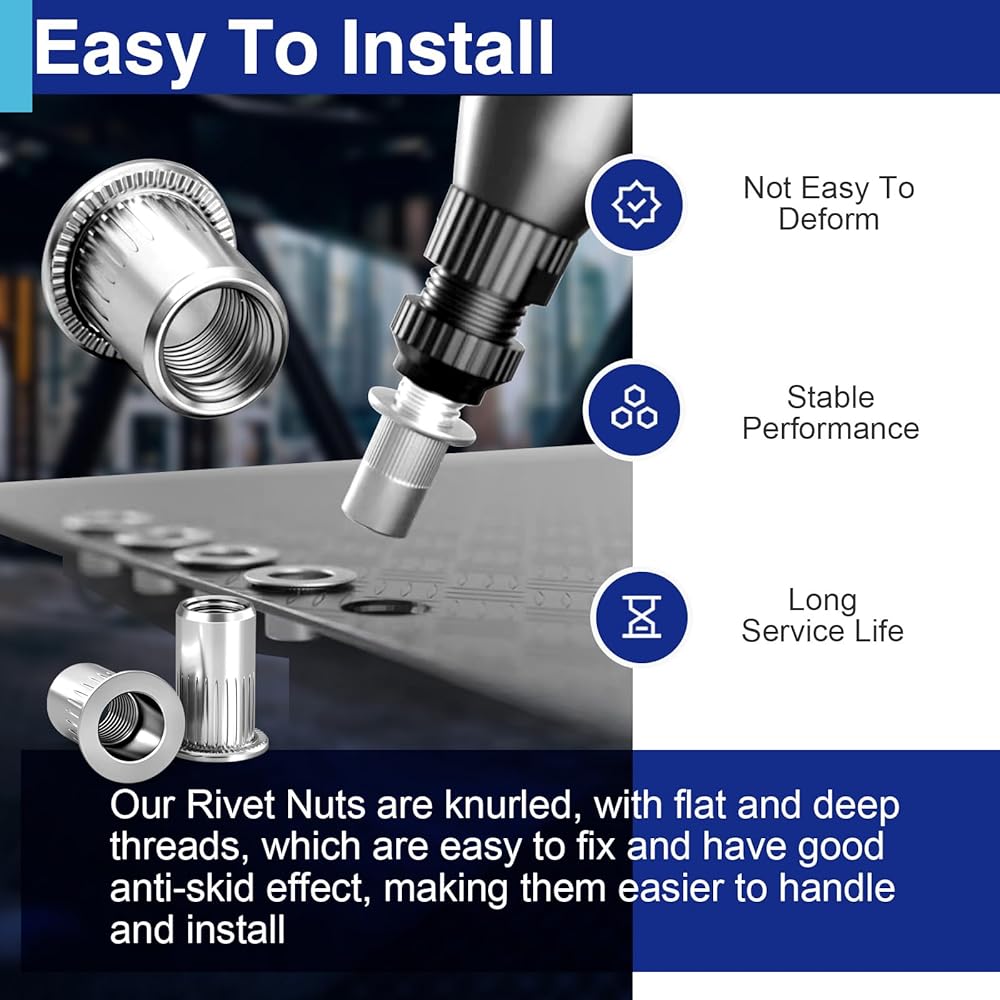 Easy To Install

Not Easy To Deform

Stable Performance

Long Service Life

Our Rivet Nuts are knurled, with flat and deep threads, which are easy to fix and have good anti-skid effect, making them easier to handle and install