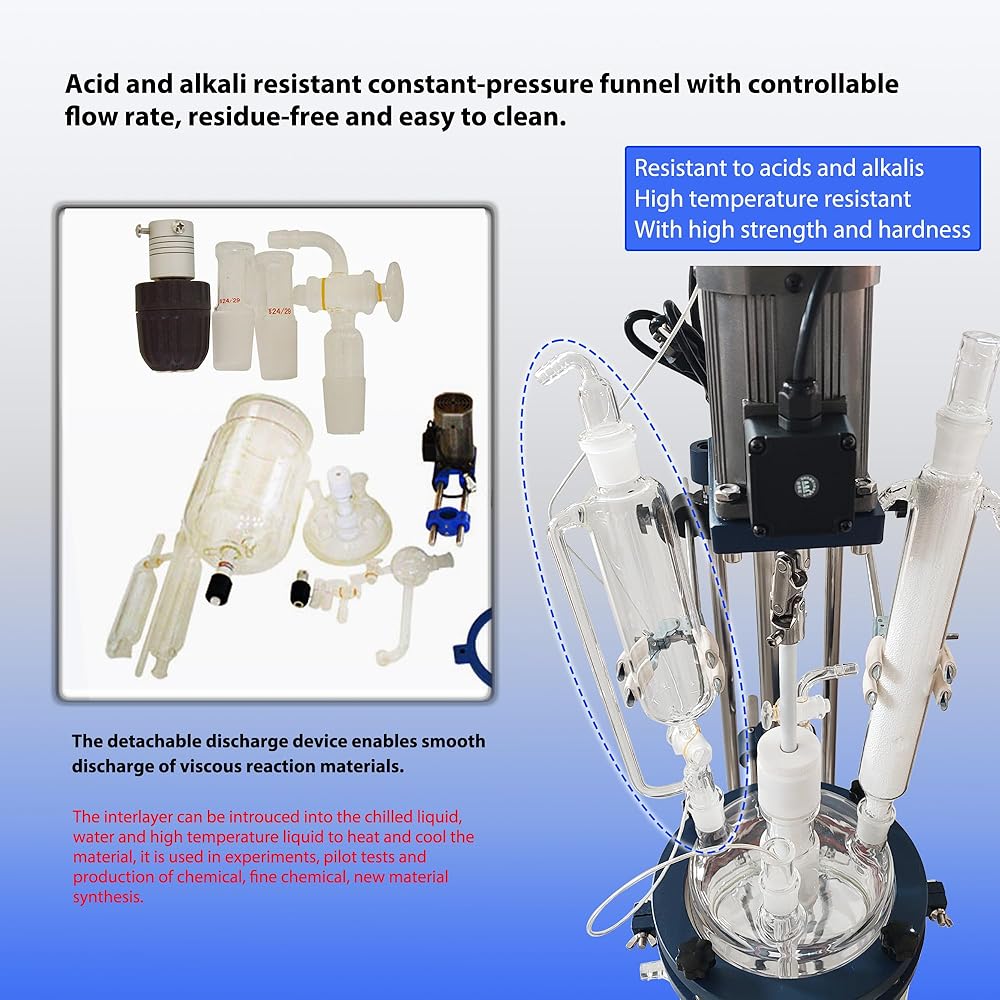 Acid and alkali resistant constant-pressure funnel with controllable flow rate, residue-free and easy to clean.

Resistant to acids and alkalis
High temperature resistant
With high strength and hardness

24/29

24/29

The detachable discharge device enables smooth discharge of viscous reaction materials.

The interlayer can be introuced into the chilled liquid, water and high temperature liquid to heat and cool the material, it is used in experiments, pilot tests and production of chemical, fine chemical, new material synthesis.