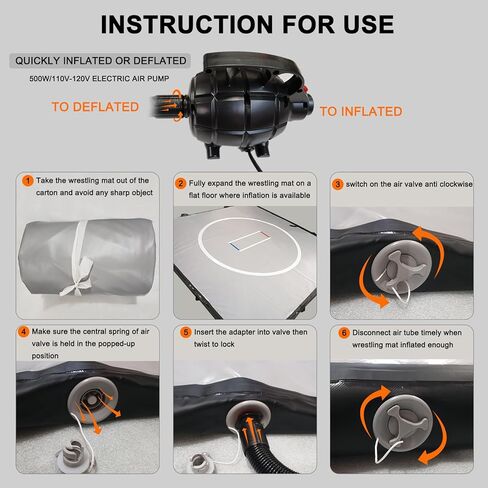 INSTRUCTION FOR USE

QUICKLY INFLATED OR DEFLATED

500W/110V-120V ELECTRIC AIR PUMP

TO DEFLATED

TO INFLATED

1 Take the wrestling mat out of the carton and avoid any sharp object

2 Fully expand the wrestling mat on a flat floor where inflation is available

3 switch on the air valve anti clockwise

4 Make sure the central spring of air valve is held in the popped-up position

5 Insert the adapter into valve then twist to lock

6 Disconnect air tube timely when wrestling mat inflated enough