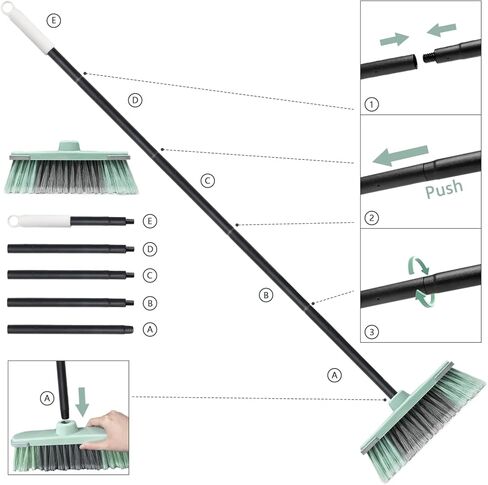 E

D

C

B

A

E
D
C
B
A

A

1

Push
2

3