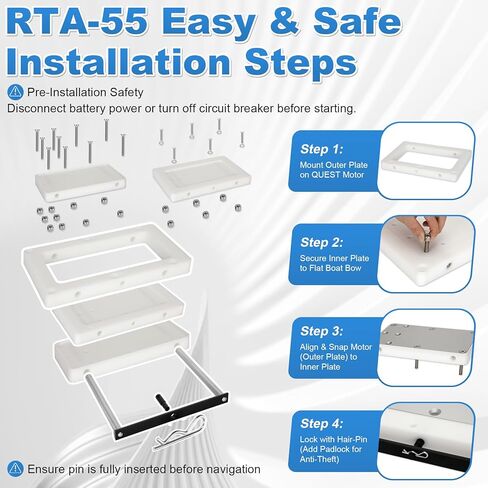 RTA-55 Easy & Safe Installation Steps

Pre-Installation Safety
Disconnect battery power or turn off circuit breaker before starting.

Step 1:
Mount Outer Plate on QUEST Motor

Step 2:
Secure Inner Plate to Flat Boat Bow

Step 3:
Align & Snap Motor (Outer Plate) to Inner Plate

Step 4:
Lock with Hair-Pin (Add Padlock for Anti-Theft)

Ensure pin is fully inserted before navigation