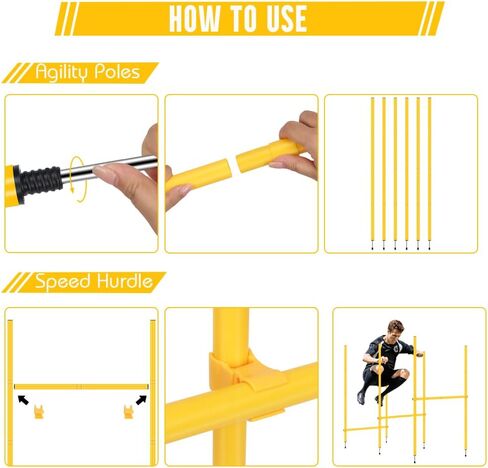 HOW TO USE

Agility Poles

Speed Hurdle