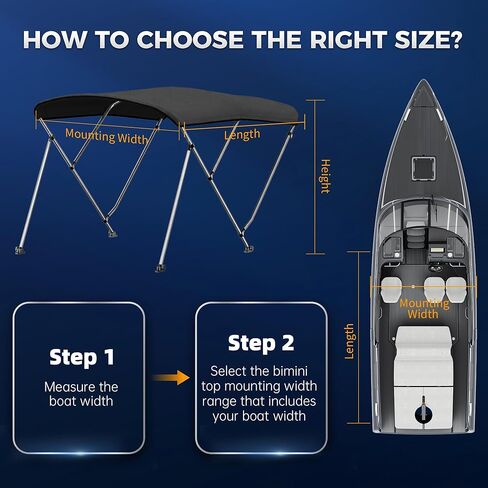 HOW TO CHOOSE THE RIGHT SIZE?

Mounting Width

Length

Height

Mounting Width

Length

Step 1

Measure the boat width

Step 2

Select the bimini top mounting width range that includes your boat width