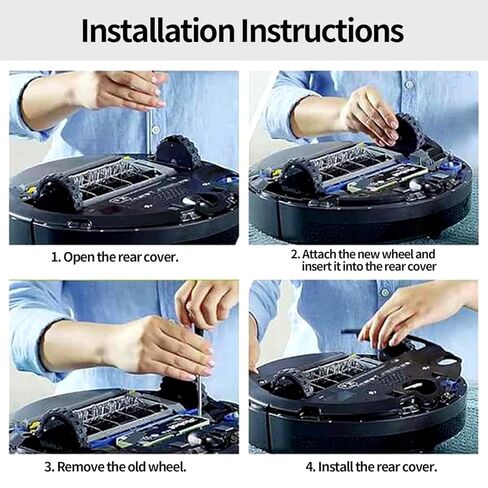 Installation Instructions

1. Open the rear cover.

2. Attach the new wheel and insert it into the rear cover

3. Remove the old wheel.

4. Install the rear cover.