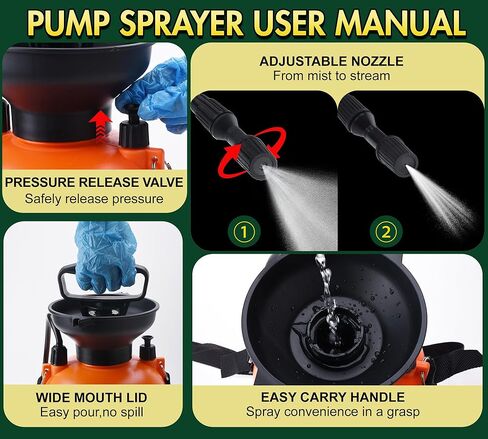 PUMP SPRAYER USER MANUAL

PRESSURE RELEASE VALVE
Safely release pressure

ADJUSTABLE NOZZLE
From mist to stream

①

②

WIDE MOUTH LID
Easy pour,no spill

EASY CARRY HANDLE
Spray convenience in a grasp