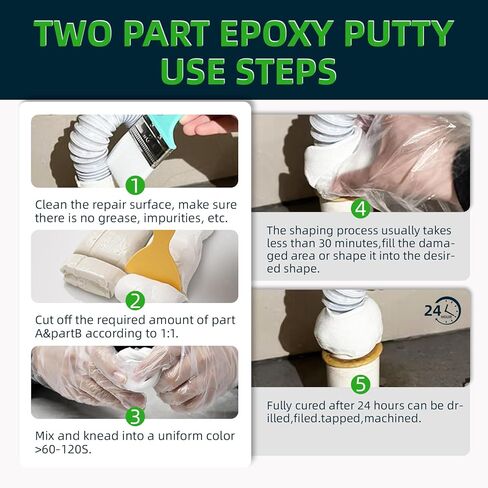 TWO PART EPOXY PUTTY USE STEPS

1

Clean the repair surface, make sure there is no grease, impurities, etc.

2

Cut off the required amount of part A&partB according to 1:1.

3

Mix and knead into a uniform color >60-120S.

4

The shaping process usually takes less than 30 minutes,fill the damaged area or shape it into the desired shape.

24 HOUR

5

Fully cured after 24 hours can be drilled,filed.tapped,machined.