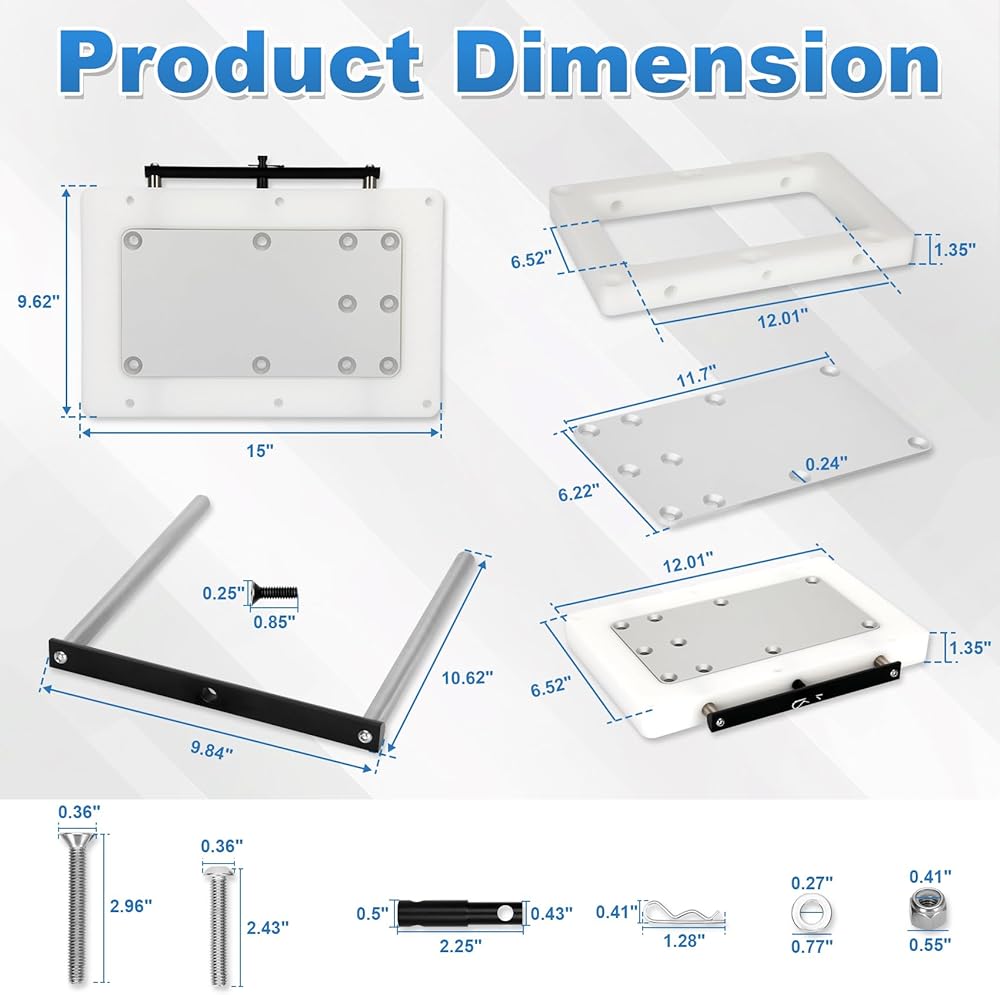 Product Dimension

9.62"

15"

6.52"

1.35"

12.01"

11.7"

6.22"

0.24"

0.25"

0.85"

10.62"

9.84"

12.01"

6.52"

1.35"

0.36"

2.96"

0.36"

2.43"

0.5"

0.43"

2.25"

0.41"

1.28"

0.27"

0.77"

0.41"

0.55"