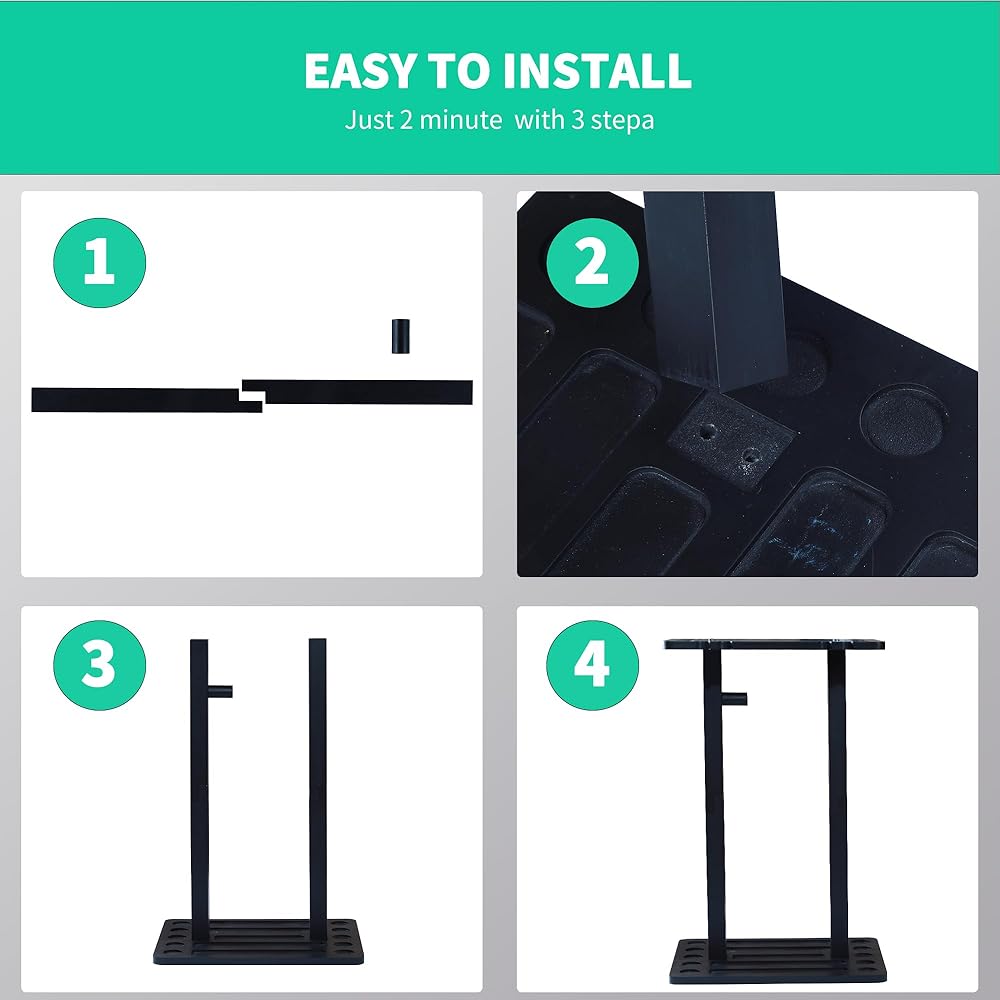 EASY TO INSTALL
Just 2 minute with 3 stepa

1

2

3

4