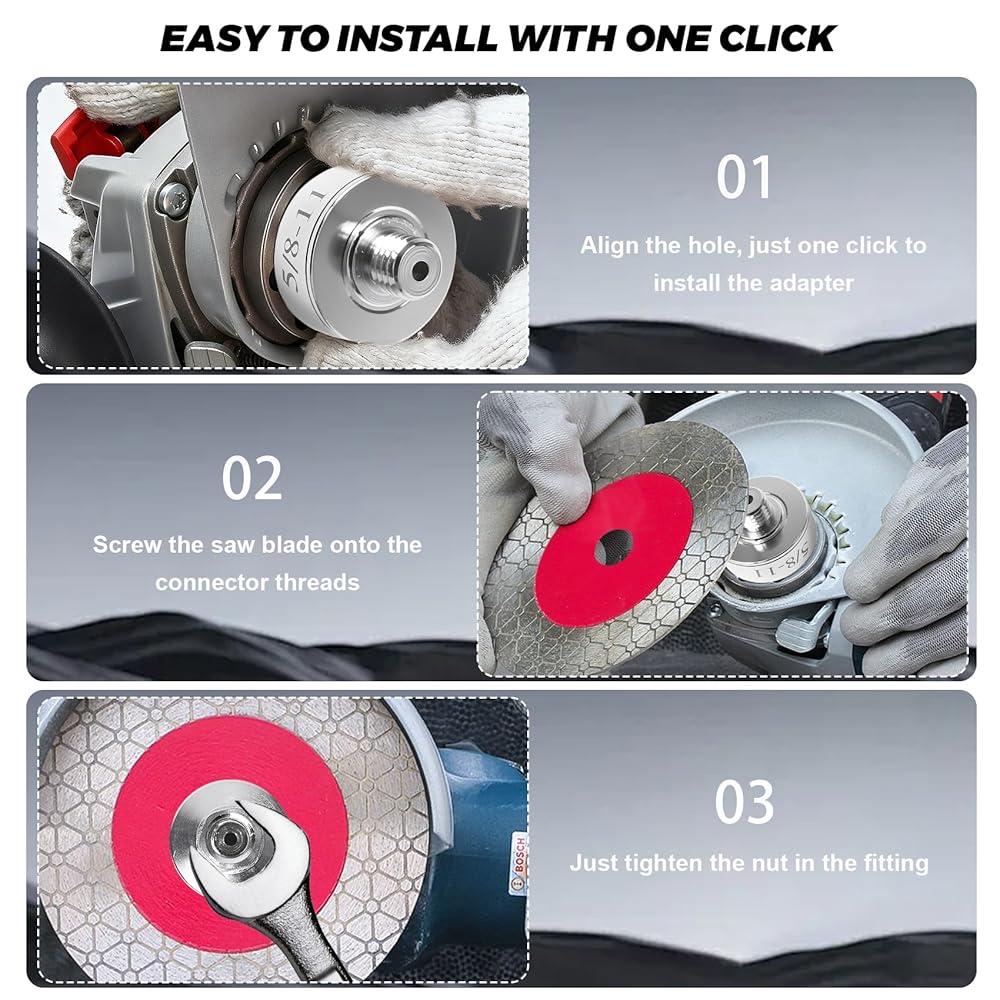 EASY TO INSTALL WITH ONE CLICK

5/8-11

01

Align the hole, just one click to install the adapter

02

Screw the saw blade onto the connector threads

5/8-11

BOSCH

03

Just tighten the nut in the fitting