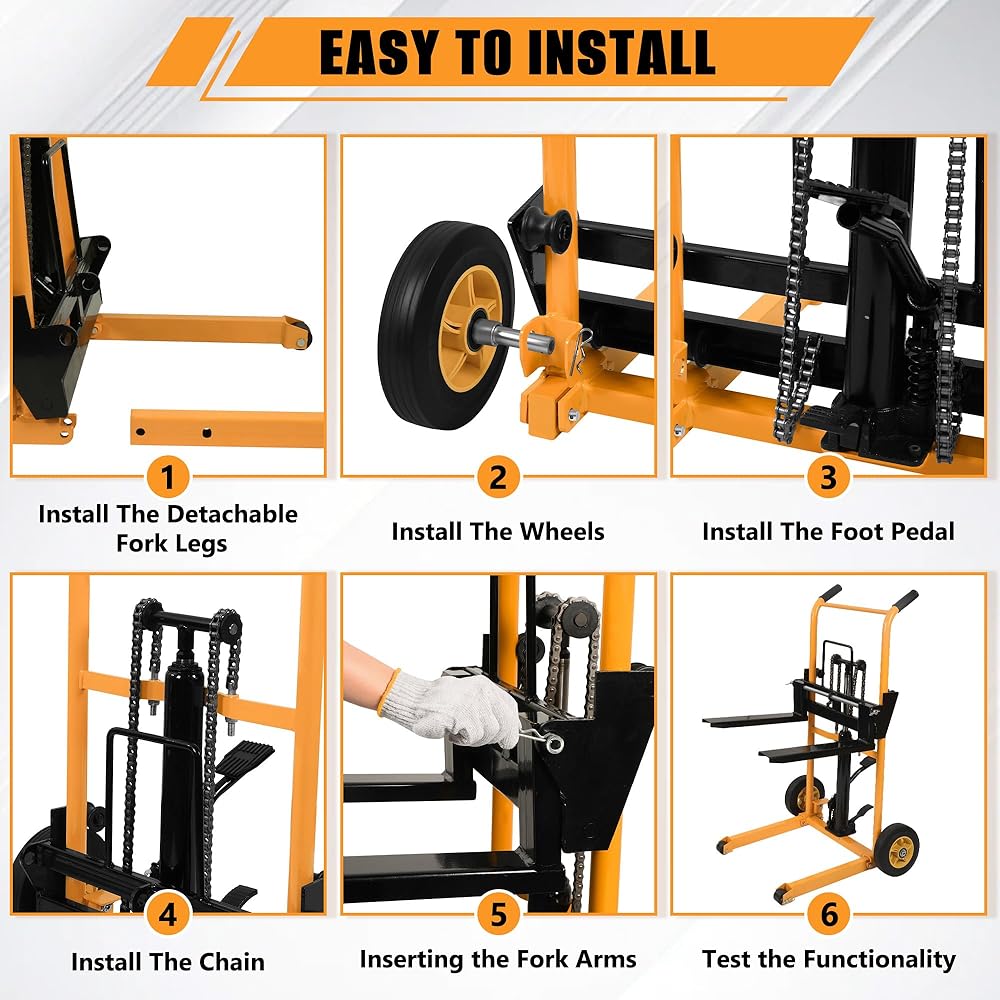 EASY TO INSTALL

1
Install The Detachable Fork Legs

2
Install The Wheels

3
Install The Foot Pedal

4
Install The Chain

5
Inserting the Fork Arms

6
Test the Functionality