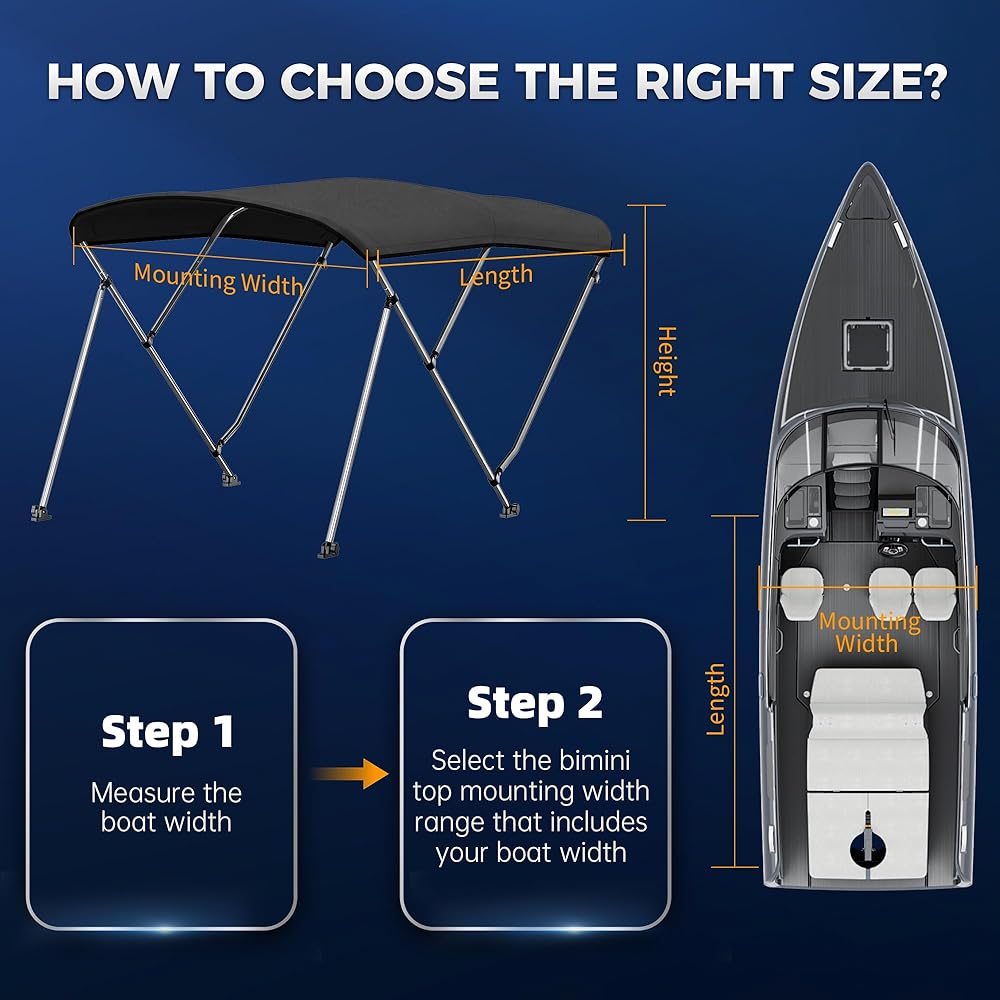 HOW TO CHOOSE THE RIGHT SIZE?

Mounting Width

Length

Height

Mounting Width

Length

Step 1

Measure the boat width

Step 2

Select the bimini top mounting width range that includes your boat width