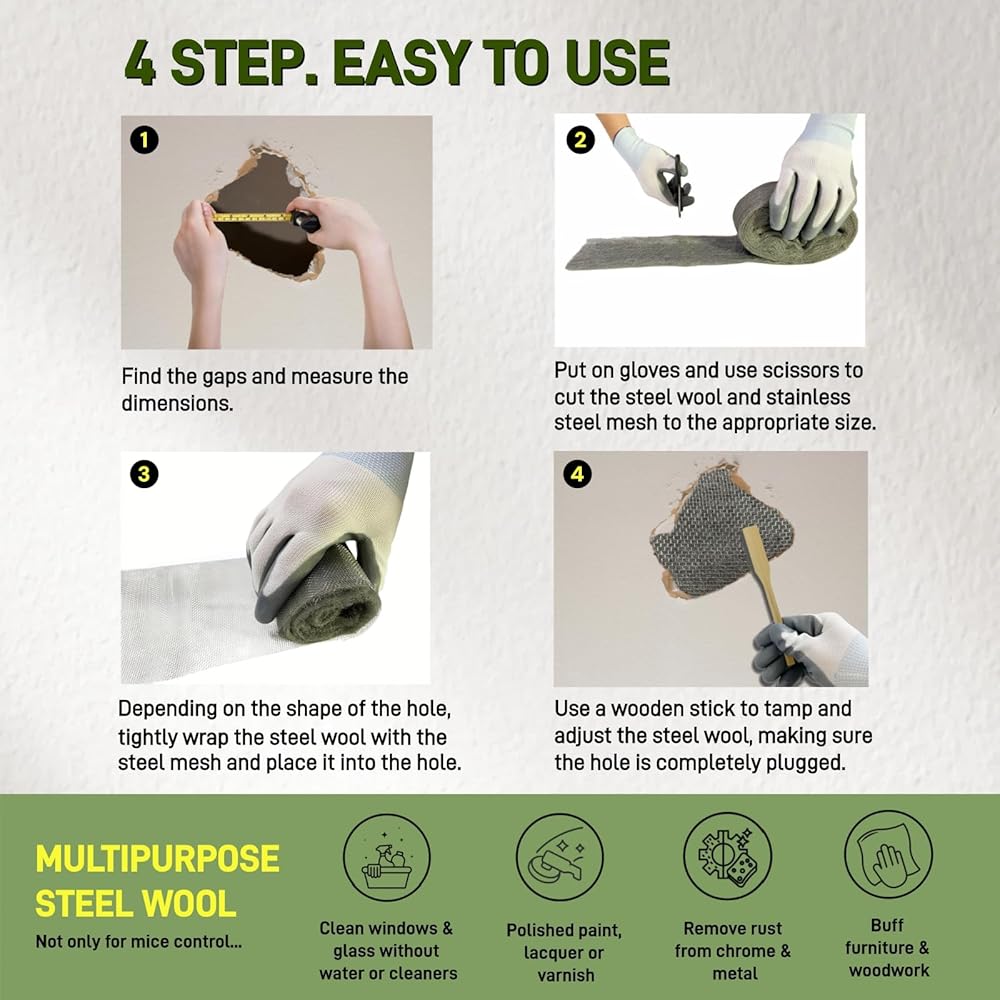 4 STEP. EASY TO USE

1

Find the gaps and measure the dimensions.

2

Put on gloves and use scissors to cut the steel wool and stainless steel mesh to the appropriate size.

3

Depending on the shape of the hole, tightly wrap the steel wool with the steel mesh and place it into the hole.

4

Use a wooden stick to tamp and adjust the steel wool, making sure the hole is completely plugged.

MULTIPURPOSE STEEL WOOL

Not only for mice control...

Clean windows & glass without water or cleaners

Polished paint, lacquer or varnish

Remove rust from chrome & metal

Buff furniture & woodwork