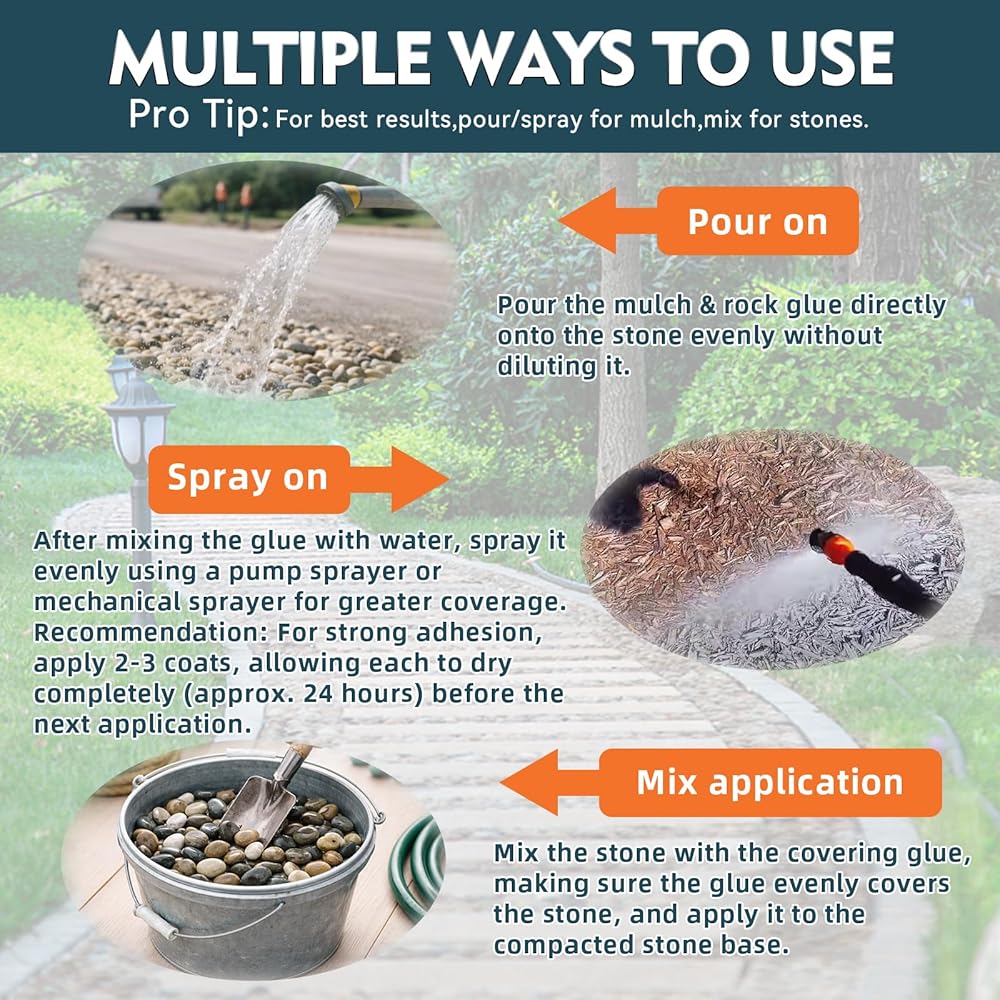 MULTIPLE WAYS TO USE

Pro Tip: For best results,pour/spray for mulch,mix for stones.

Pour on

Pour the mulch & rock glue directly onto the stone evenly without diluting it.

Spray on

After mixing the glue with water, spray it evenly using a pump sprayer or mechanical sprayer for greater coverage. Recommendation: For strong adhesion, apply 2-3 coats, allowing each to dry completely (approx. 24 hours) before the next application.

Mix application

Mix the stone with the covering glue, making sure the glue evenly covers the stone, and apply it to the compacted stone base.