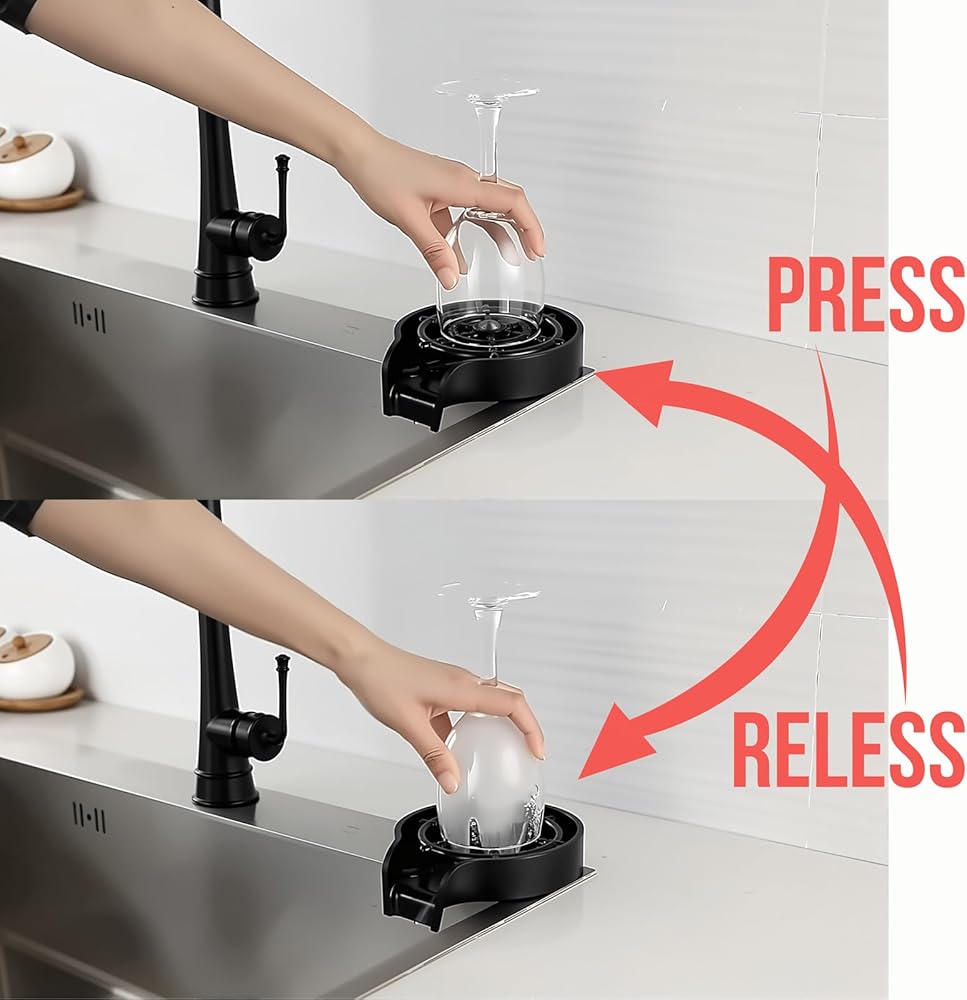 PRESS

RELESS