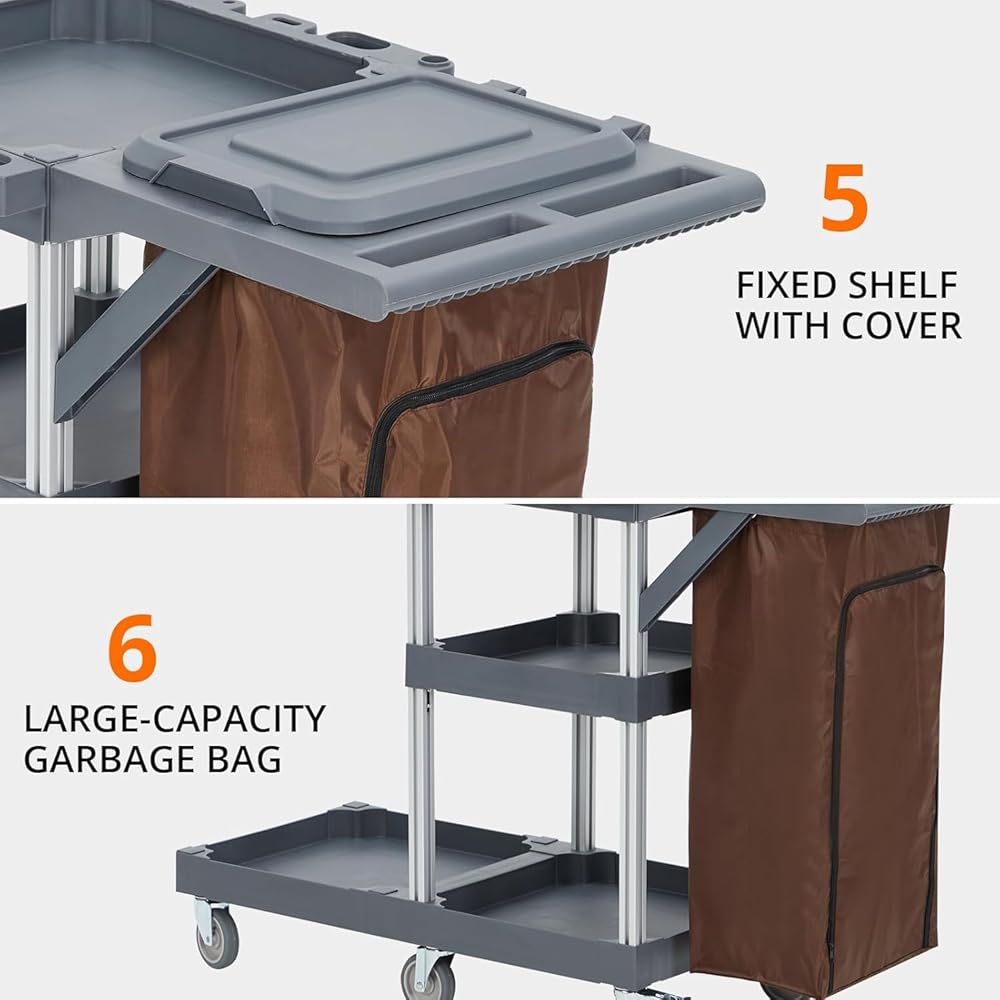 5

FIXED SHELF WITH COVER

6

LARGE-CAPACITY GARBAGE BAG