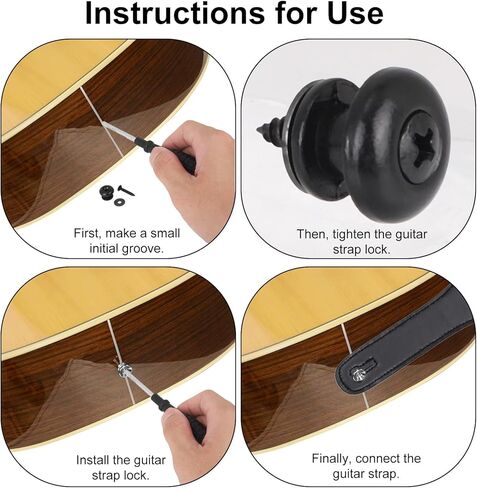 Instructions for Use

First, make a small initial groove.

Then, tighten the guitar strap lock.

Install the guitar strap lock.

Finally, connect the guitar strap.