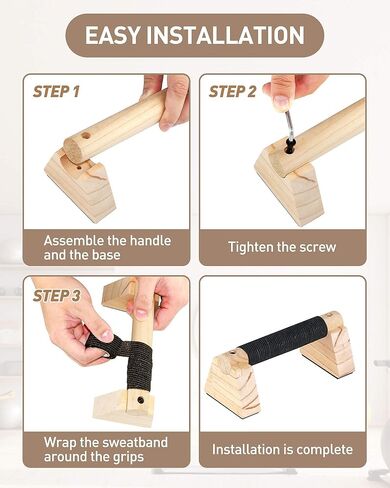 EASY INSTALLATION

STEP 1

Assemble the handle and the base

STEP 2

Tighten the screw

STEP 3

Wrap the sweatband around the grips

Installation is complete