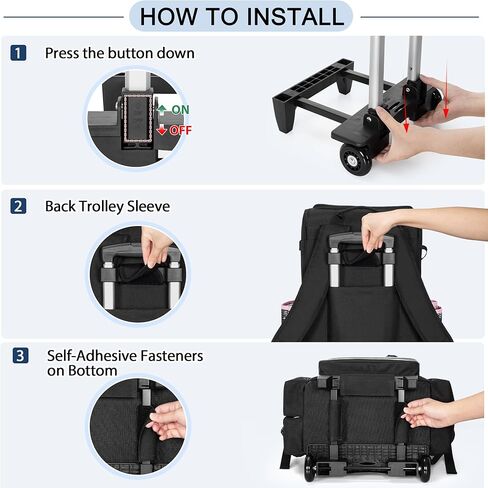 HOW TO INSTALL

1 Press the button down

ON

OFF

2 Back Trolley Sleeve

3 Self-Adhesive Fasteners on Bottom