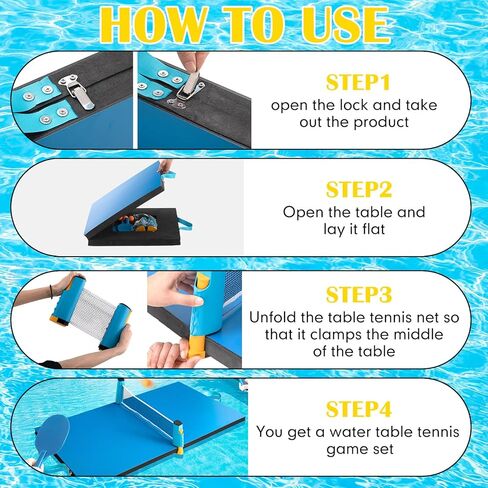 HOW TO USE

STEP1
open the lock and take out the product

STEP2
Open the table and lay it flat

STEP3
Unfold the table tennis net so that it clamps the middle of the table

STEP4
You get a water table tennis game set