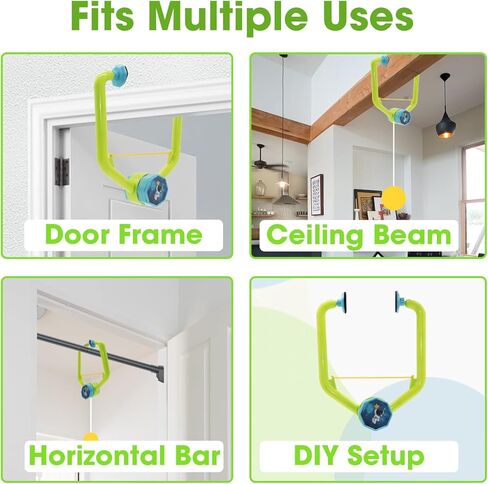 Fits Multiple Uses

Door Frame

Ceiling Beam

Horizontal Bar

DIY Setup