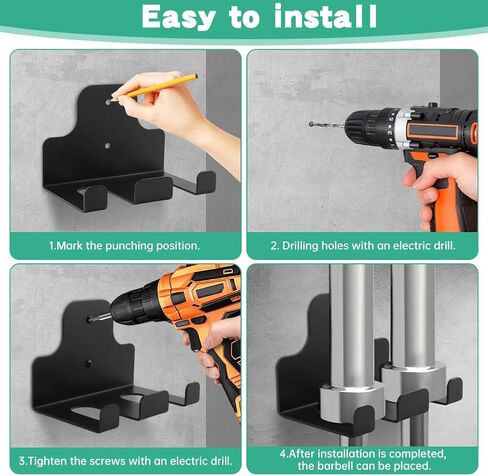 Easy to install

1.Mark the punching position.

2. Drilling holes with an electric drill.

3.Tighten the screws with an electric drill.

4.After installation is completed, the barbell can be placed.