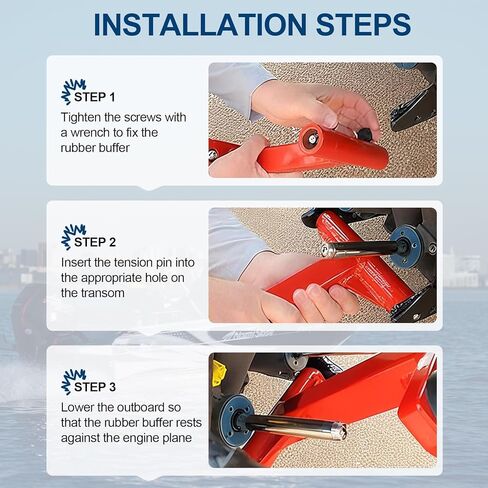 INSTALLATION STEPS

STEP 1

Tighten the screws with a wrench to fix the rubber buffer

STEP 2

Insert the tension pin into the appropriate hole on the transom

STEP 3

Lower the outboard so that the rubber buffer rests against the engine plane