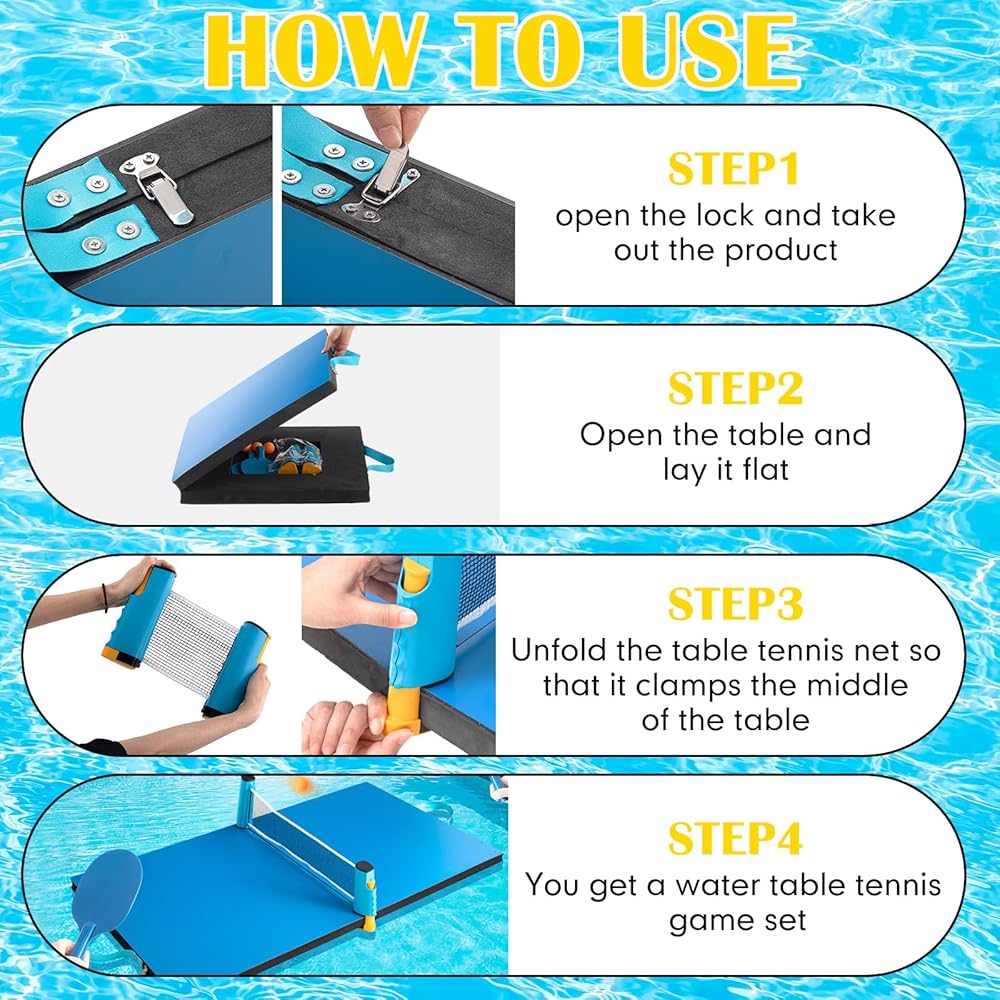 HOW TO USE

STEP1
open the lock and take out the product

STEP2
Open the table and lay it flat

STEP3
Unfold the table tennis net so that it clamps the middle of the table

STEP4
You get a water table tennis game set