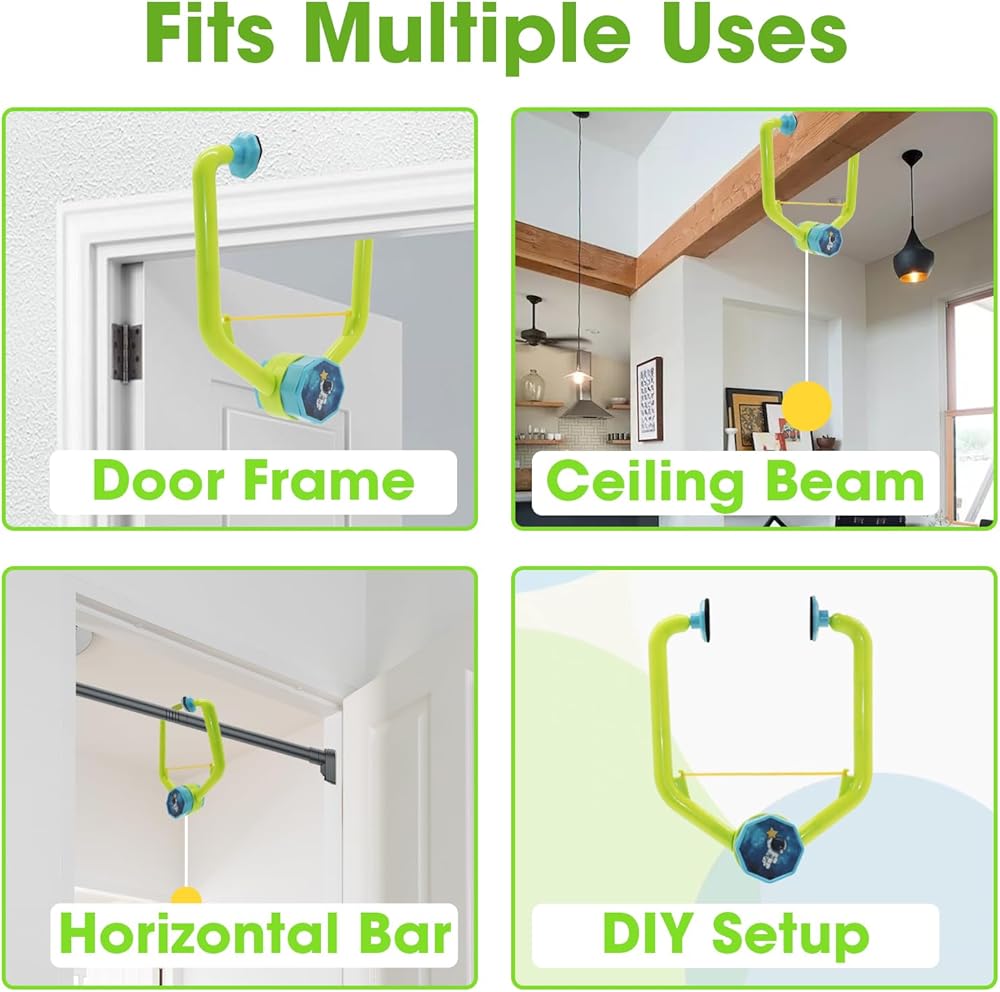 Fits Multiple Uses

Door Frame

Ceiling Beam

Horizontal Bar

DIY Setup