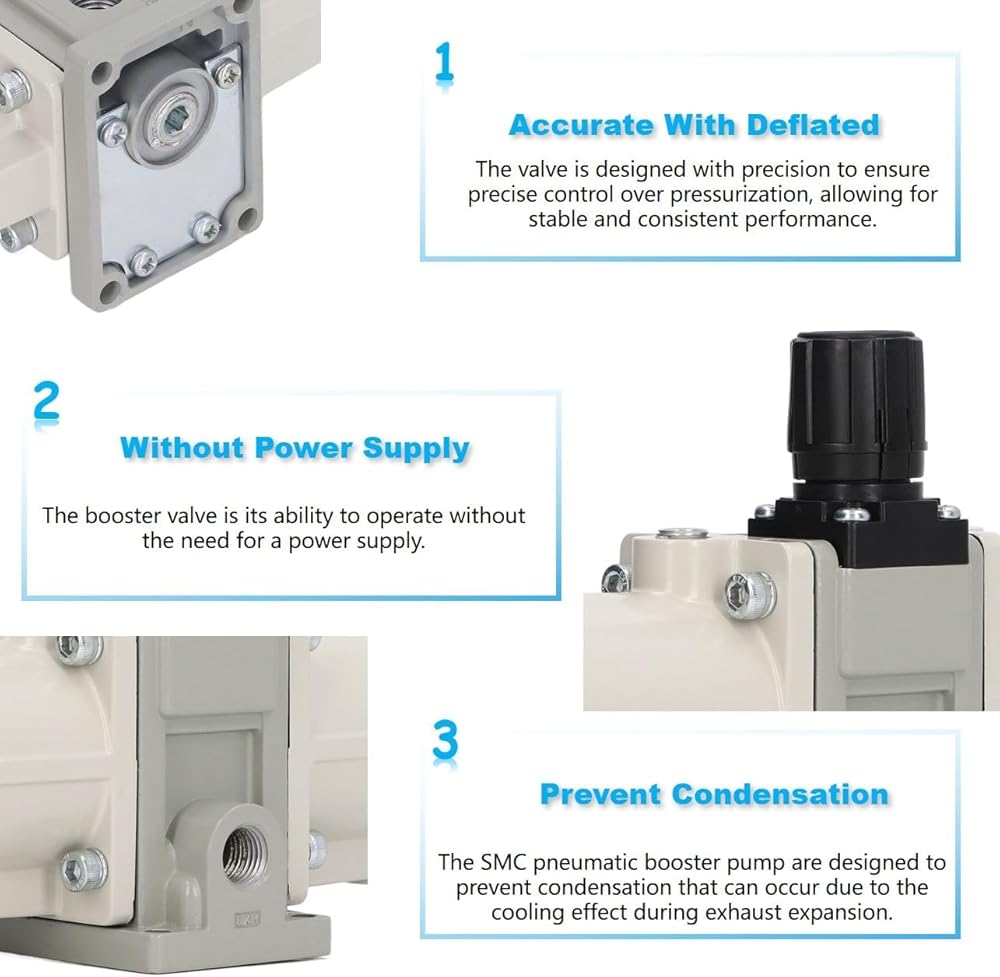 1

Accurate With Deflated

The valve is designed with precision to ensure precise control over pressurization, allowing for stable and consistent performance.

2

Without Power Supply

The booster valve is its ability to operate without the need for a power supply.

3

Prevent Condensation

The SMC pneumatic booster pump are designed to prevent condensation that can occur due to the cooling effect during exhaust expansion.