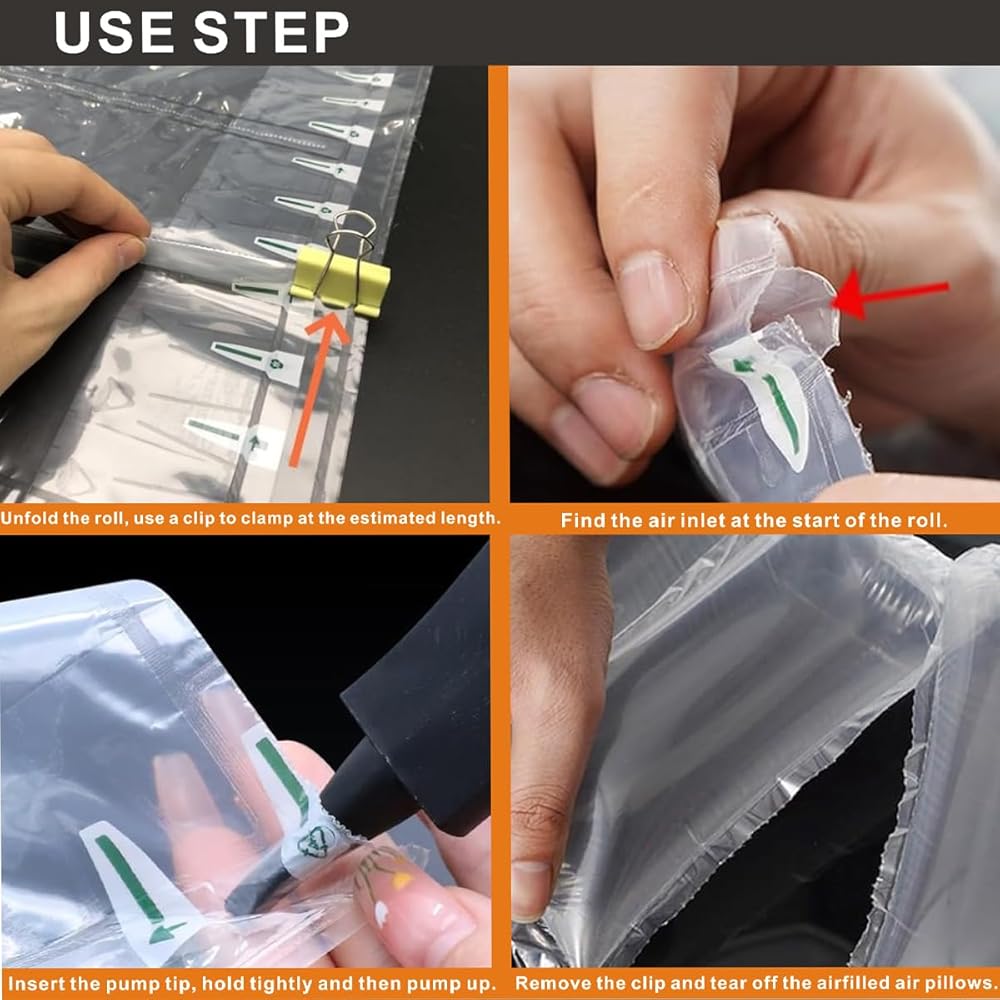 USE STEP

Unfold the roll, use a clip to clamp at the estimated length.

Find the air inlet at the start of the roll.

Insert the pump tip, hold tightly and then pump up.

Remove the clip and tear off the airfilled air pillows.