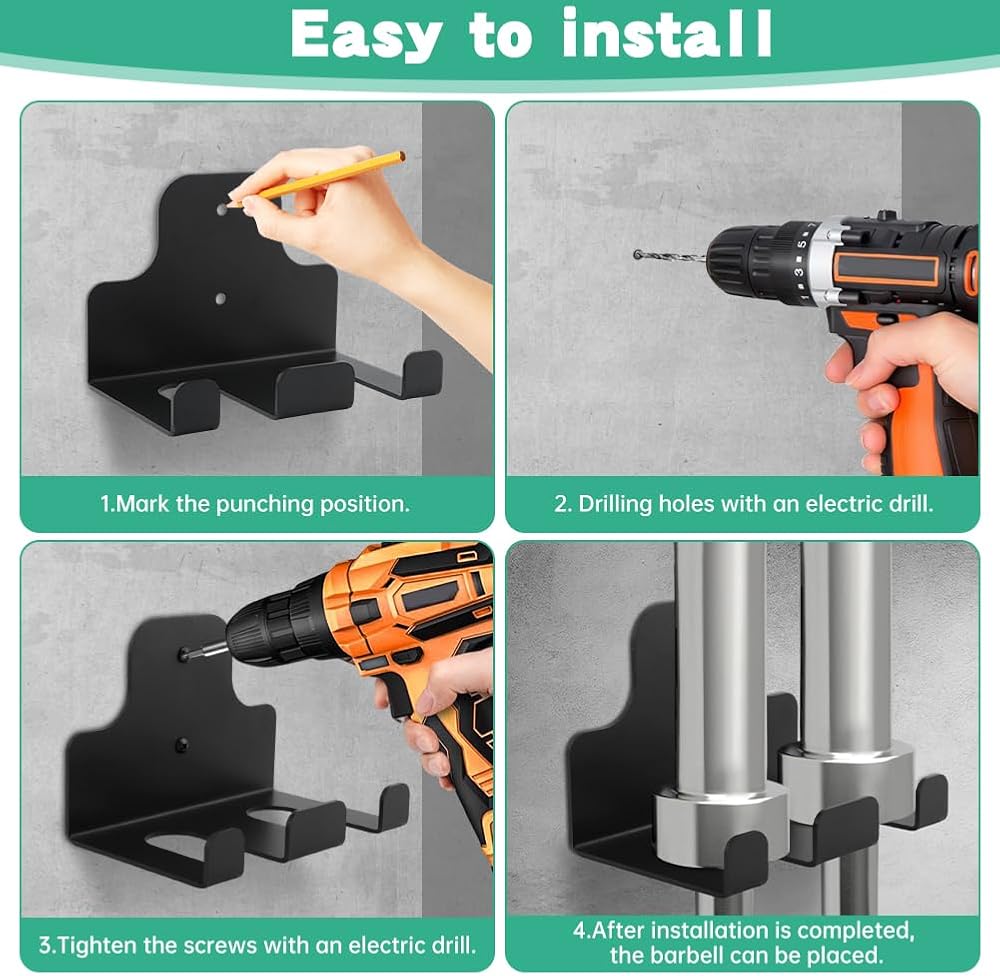 Easy to install

1.Mark the punching position.

2. Drilling holes with an electric drill.

3.Tighten the screws with an electric drill.

4.After installation is completed, the barbell can be placed.