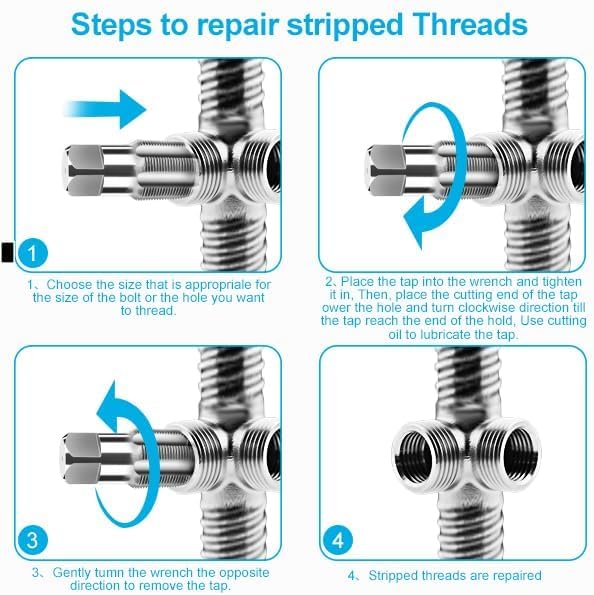 Steps to repair stripped Threads

1

1、Choose the size that is appropriale for the size of the bolt or the hole you want to thread.

2、Place the tap into the wrench and tighten it in, Then, place the cutting end of the tap ower the hole and turn clockwise direction till the tap reach the end of the hold, Use cutting oil to lubricate the tap.

3

3、Gently tumn the wrench the opposite direction to remove the tap.

4

4、Stripped threads are repaired