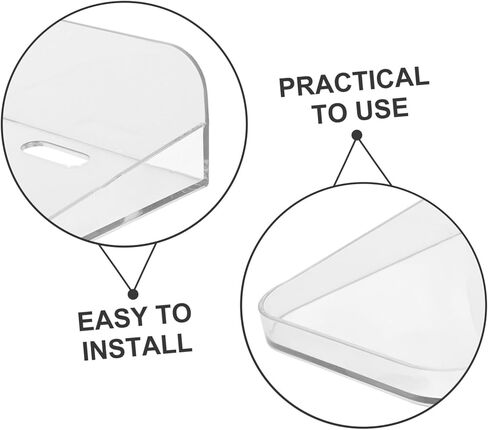 PRACTICAL TO USE

EASY TO INSTALL