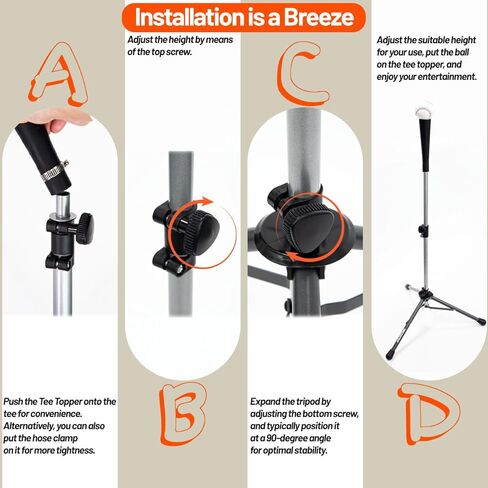 Installation is a Breeze

A

Push the Tee Topper onto the tee for convenience. Alternatively, you can also put the hose clamp on it for more tightness.

Adjust the height by means of the top screw.

B

C

Expand the tripod by adjusting the bottom screw, and typically position it at a 90-degree angle for optimal stability.

Adjust the suitable height for your use, put the ball on the tee topper, and enjoy your entertainment.

D