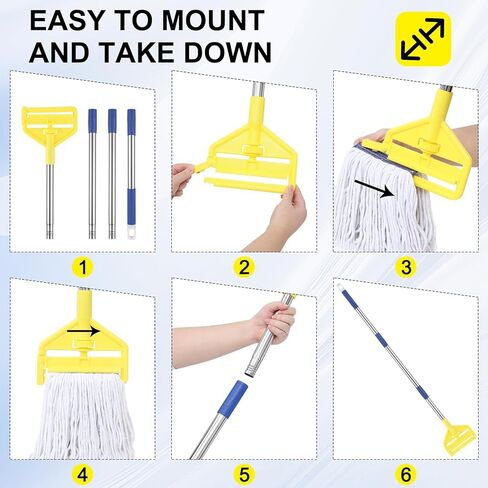 EASY TO MOUNT AND TAKE DOWN

1

2

3

4

5

6