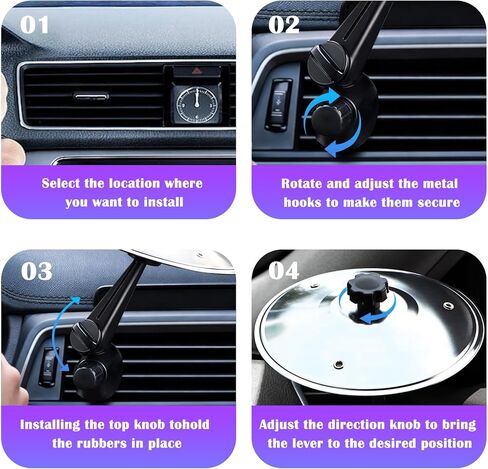 01

Select the location where you want to install

02

Rotate and adjust the metal hooks to make them secure

03

Installing the top knob tohold the rubbers in place

04

Adjust the direction knob to bring the lever to the desired position