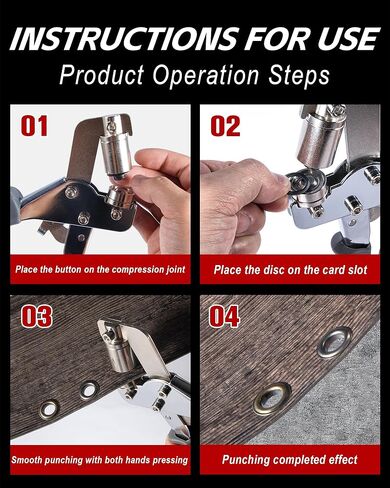 INSTRUCTIONS FOR USE
Product Operation Steps

01
Place the button on the compression joint

02
Place the disc on the card slot

03
Smooth punching with both hands pressing

04
Punching completed effect