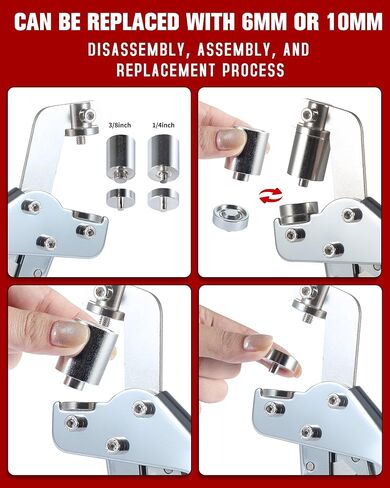 CAN BE REPLACED WITH 6MM OR 10MM

DISASSEMBLY, ASSEMBLY, AND REPLACEMENT PROCESS

3/8inch

1/4inch