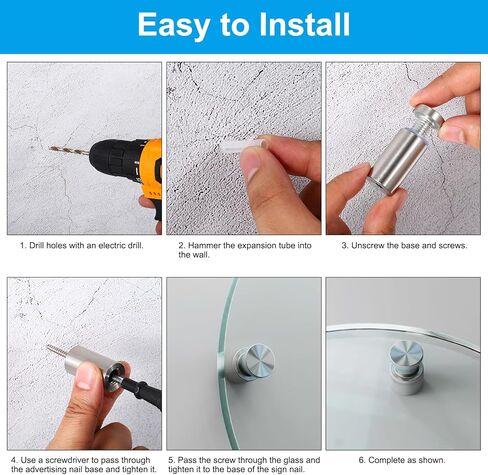 Easy to Install

1. Drill holes with an electric drill.

2. Hammer the expansion tube into the wall.

3. Unscrew the base and screws.

4. Use a screwdriver to pass through the advertising nail base and tighten it.

5. Pass the screw through the glass and tighten it to the base of the sign nail.

6. Complete as shown.