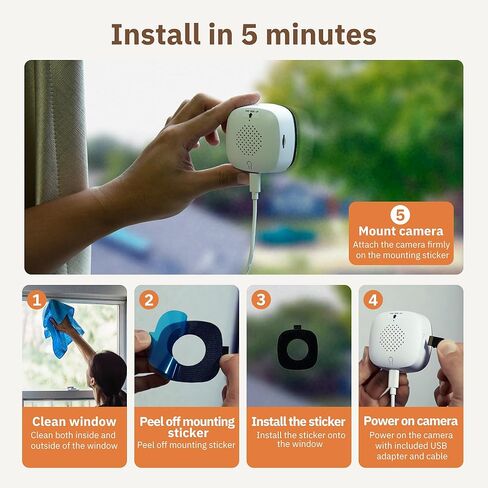 Install in 5 minutes

5
Mount camera
Attach the camera firmly on the mounting sticker

1
Clean window
Clean both inside and outside of the window

2
Peel off mounting sticker
Peel off mounting sticker

3
Install the sticker
Install the sticker onto the window

4
Power on camera
Power on the camera with included USB adapter and cable