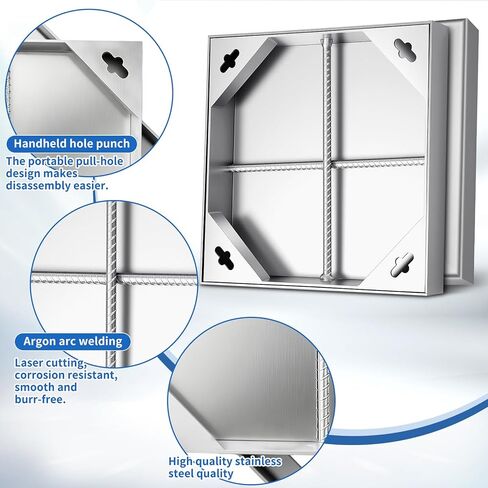 Handheld hole punch

The portable pull-hole design makes disassembly easier.

Argon arc welding

Laser cutting, corrosion resistant, smooth and burr-free.

High quality stainless steel quality