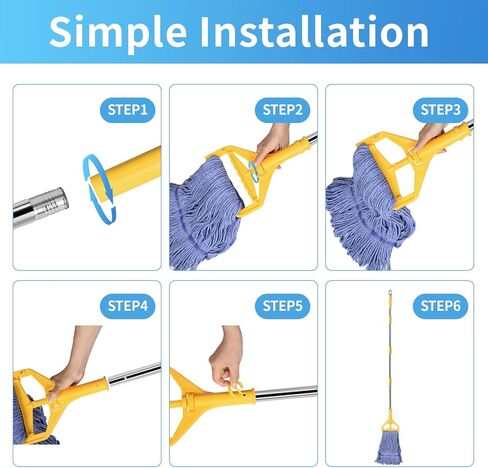 Simple Installation

STEP1

STEP2

STEP3

STEP4

STEP5

STEP6