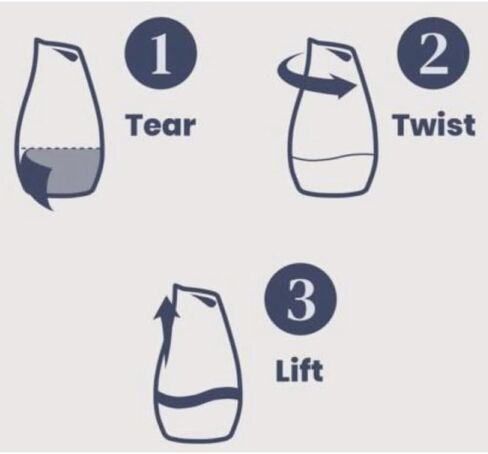 1
Tear

2
Twist

3
Lift