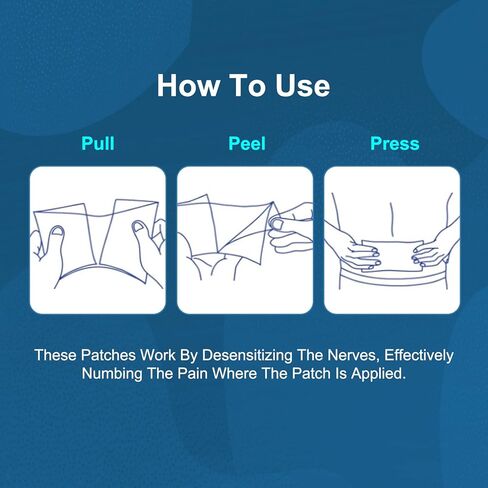 How To Use

Pull

Peel

Press

These Patches Work By Desensitizing The Nerves, Effectively Numbing The Pain Where The Patch Is Applied.